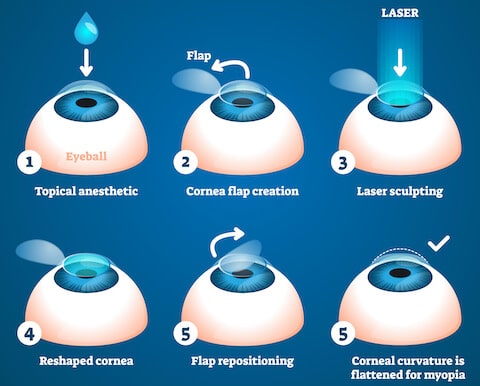 Eyeball
1
Topical anesthetic

Flap
2
Cornea flap creation

LASER
3
Laser sculpting

4
Reshaped cornea

5
Flap repositioning

5
Corneal curvature is flattened for myopia